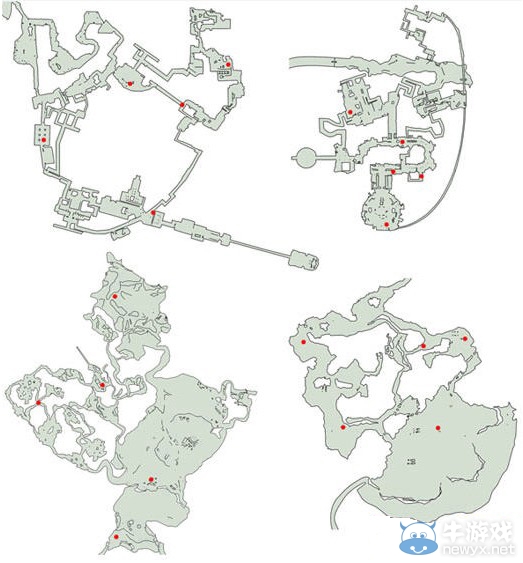 牛游戏
newyx.net